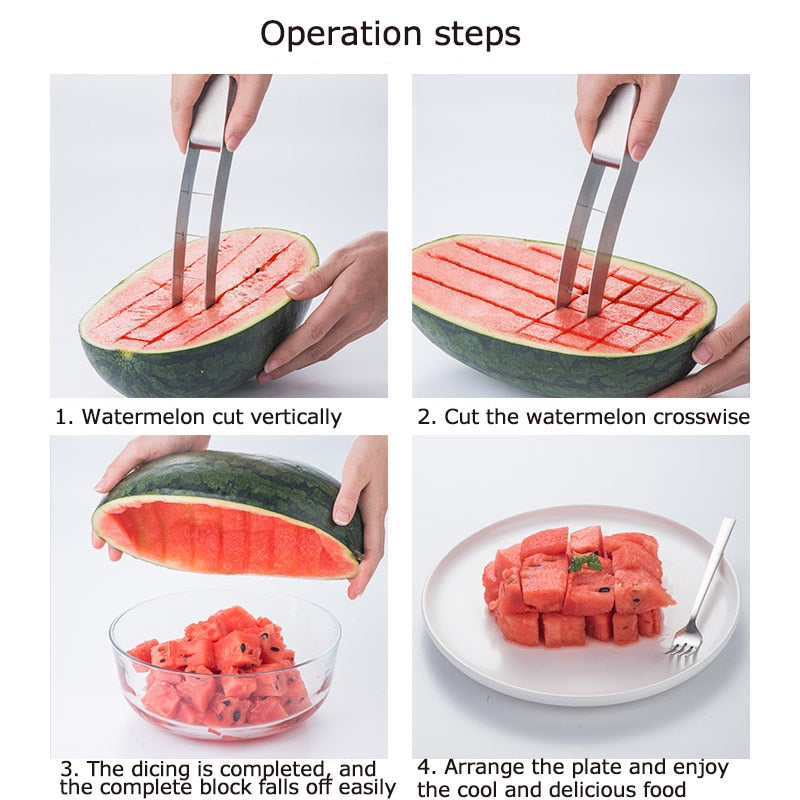 Operation steps

1. Watermelon cut vertically

2. Cut the watermelon crosswise

3. The dicing is completed, and the complete block falls off easily

4. Arrange the plate and enjoy the cool and delicious food